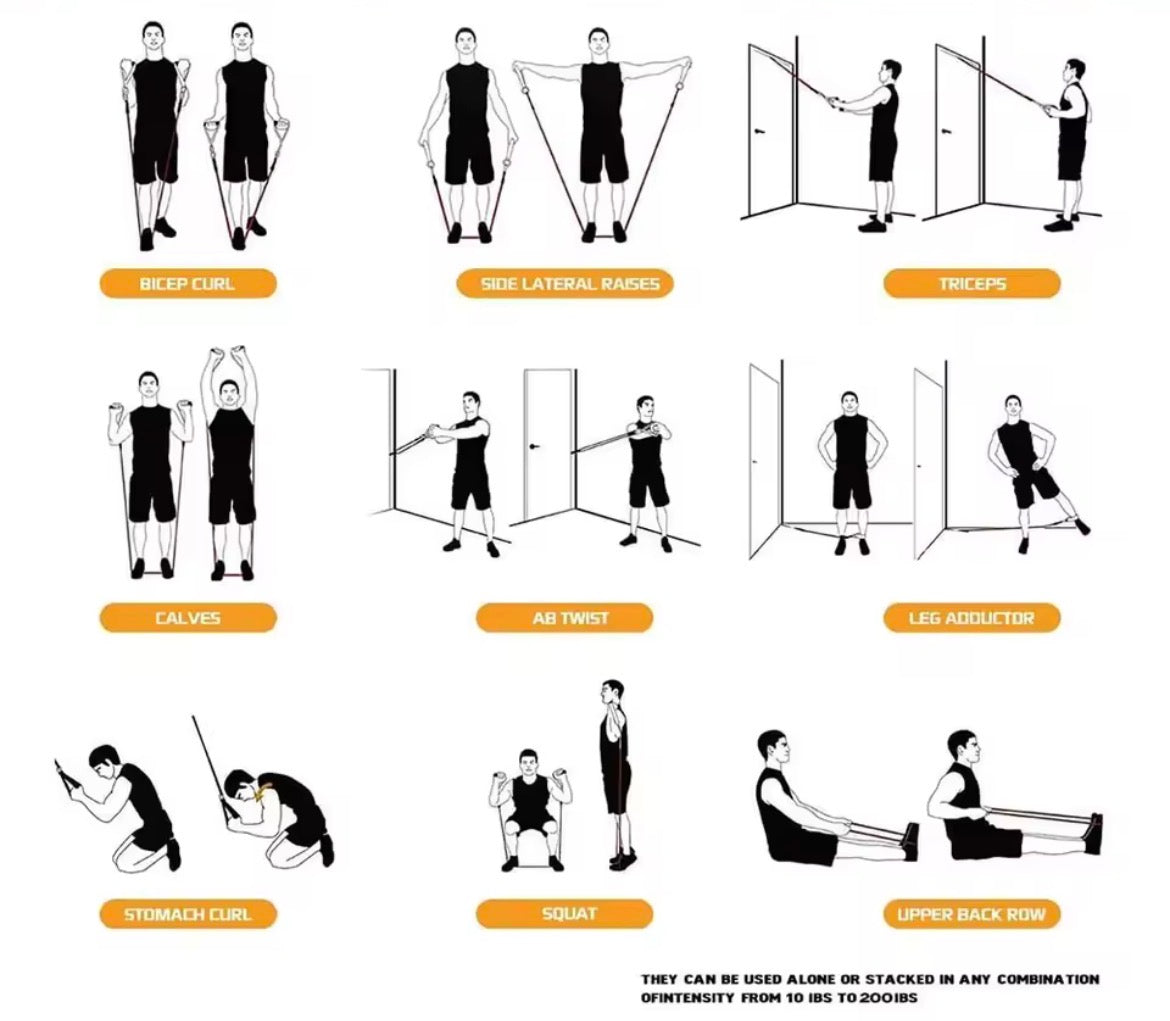 BICEP CURL

SIDE LATERAL RAISES

TRICEPS

CALVES

AB TWIST

LEG ADDUCTOR

STOMACH CURL

SQUAT

UPPER BACK ROW

THEY CAN BE USED ALONE OR STACKED IN ANY COMBINATION OFINTENSITY FROM 10 IBS TO 200IBS